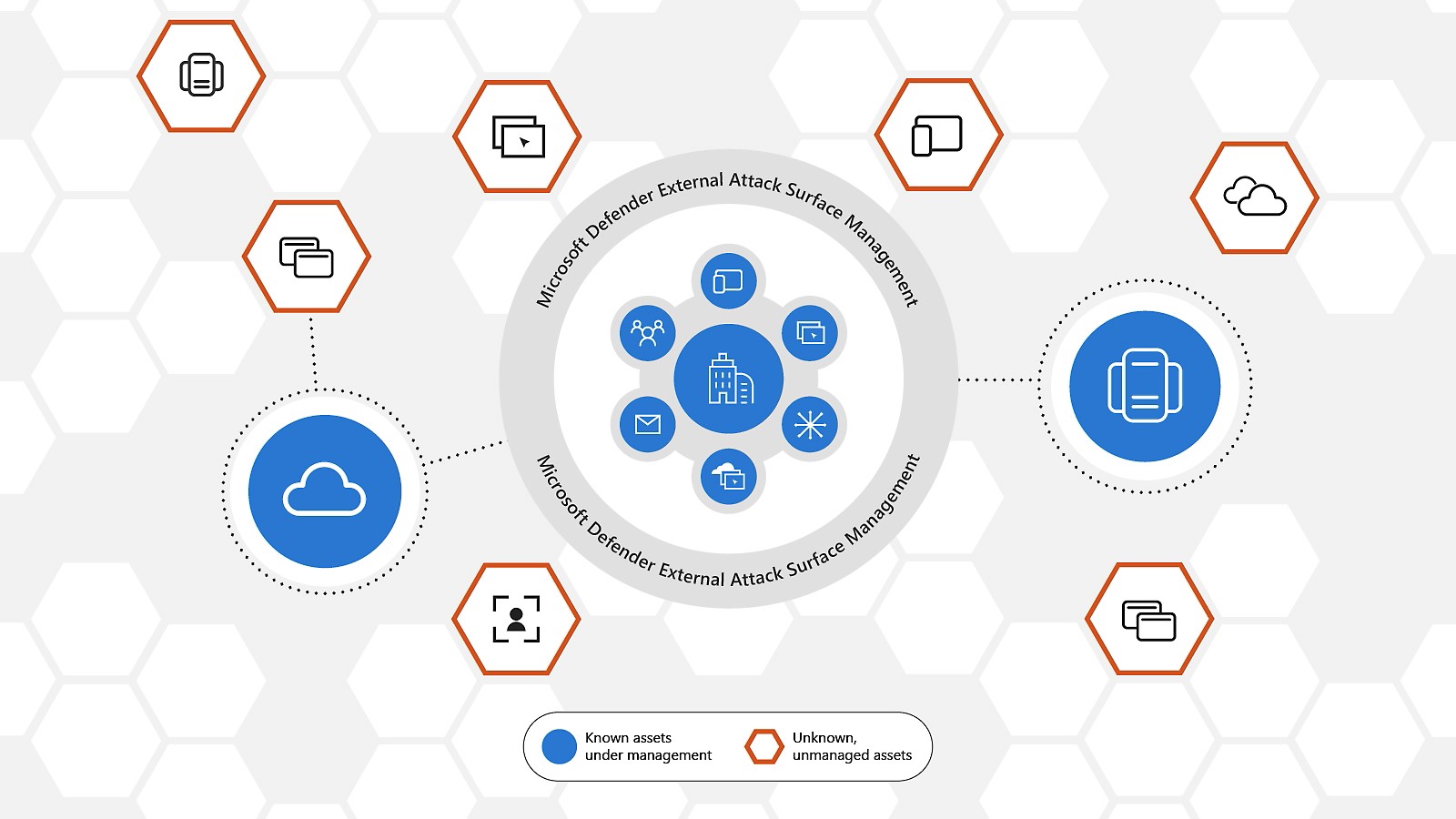 Microsoft Defender External Attack Surface Management

Microsoft Defender External Attack Surface Management

Known assets under management

Unknown, unmanaged assets